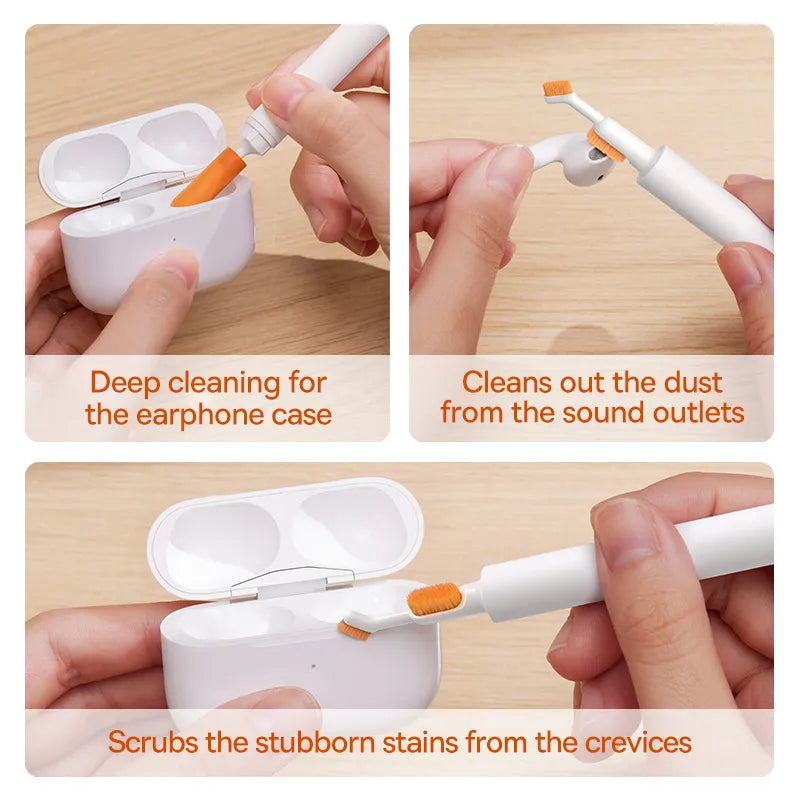 Deep cleaning for the earphone case

Cleans out the dust from the sound outlets

Scrubs the stubborn stains from the crevices